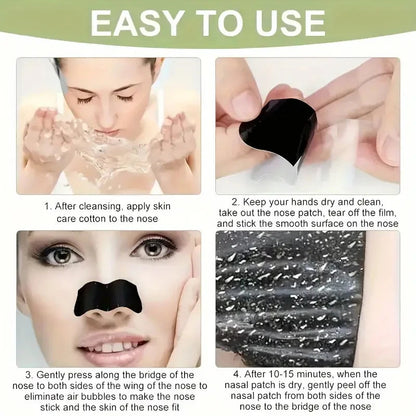 EASY TO USE

1. After cleansing, apply skin care cotton to the nose

2. Keep your hands dry and clean, take out the nose patch, tear off the film, and stick the smooth surface on the nose

3. Gently press along the bridge of the nose to both sides of the wing of the nose to eliminate air bubbles to make the nose stick and the skin of the nose fit

4. After 10-15 minutes, when the nasal patch is dry, gently peel off the nasal patch from both sides of the nose to the bridge of the nose